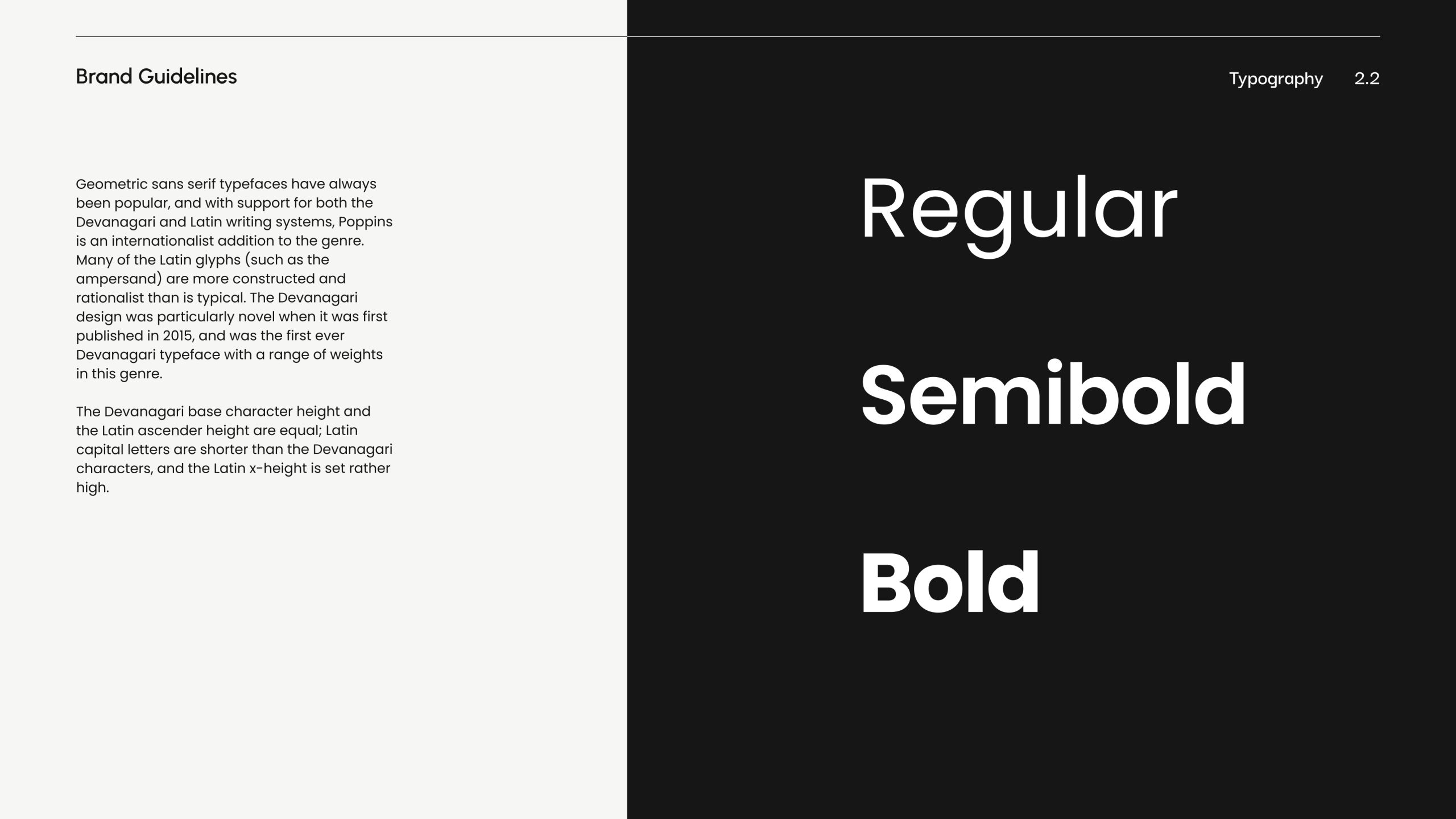 Brand Guidelines

Typography 2.2

Geometric sans serif typefaces have always been popular, and with support for both the Devanagari and Latin writing systems, Poppins is an internationalist addition to the genre. Many of the Latin glyphs (such as the ampersand) are more constructed and rationalist than is typical. The Devanagari design was particularly novel when it was first published in 2015, and was the first ever Devanagari typeface with a range of weights in this genre.

The Devanagari base character height and the Latin ascender height are equal; Latin capital letters are shorter than the Devanagari characters, and the Latin x-height is set rather high.

Regular

Semibold

Bold